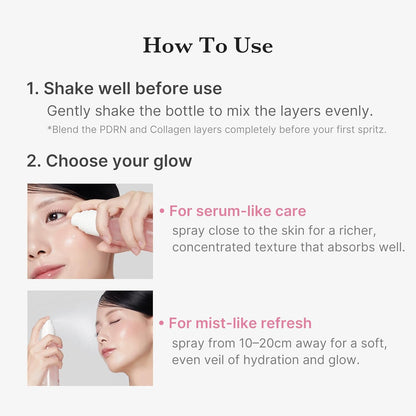 How To Use

1. Shake well before use

Gently shake the bottle to mix the layers evenly.

*Blend the PDRN and Collagen layers completely before your first spritz.

2. Choose your glow

• For serum-like care

spray close to the skin for a richer, concentrated texture that absorbs well.

• For mist-like refresh

spray from 10–20cm away for a soft, even veil of hydration and glow.