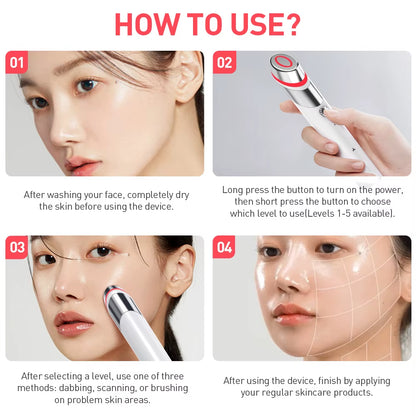 HOW TO USE?

01

After washing your face, completely dry the skin before using the device.

02

Long press the button to turn on the power, then short press the button to choose which level to use(Levels 1-5 available).

03

After selecting a level, use one of three methods: dabbing, scanning, or brushing on problem skin areas.

04

After using the device, finish by applying your regular skincare products.