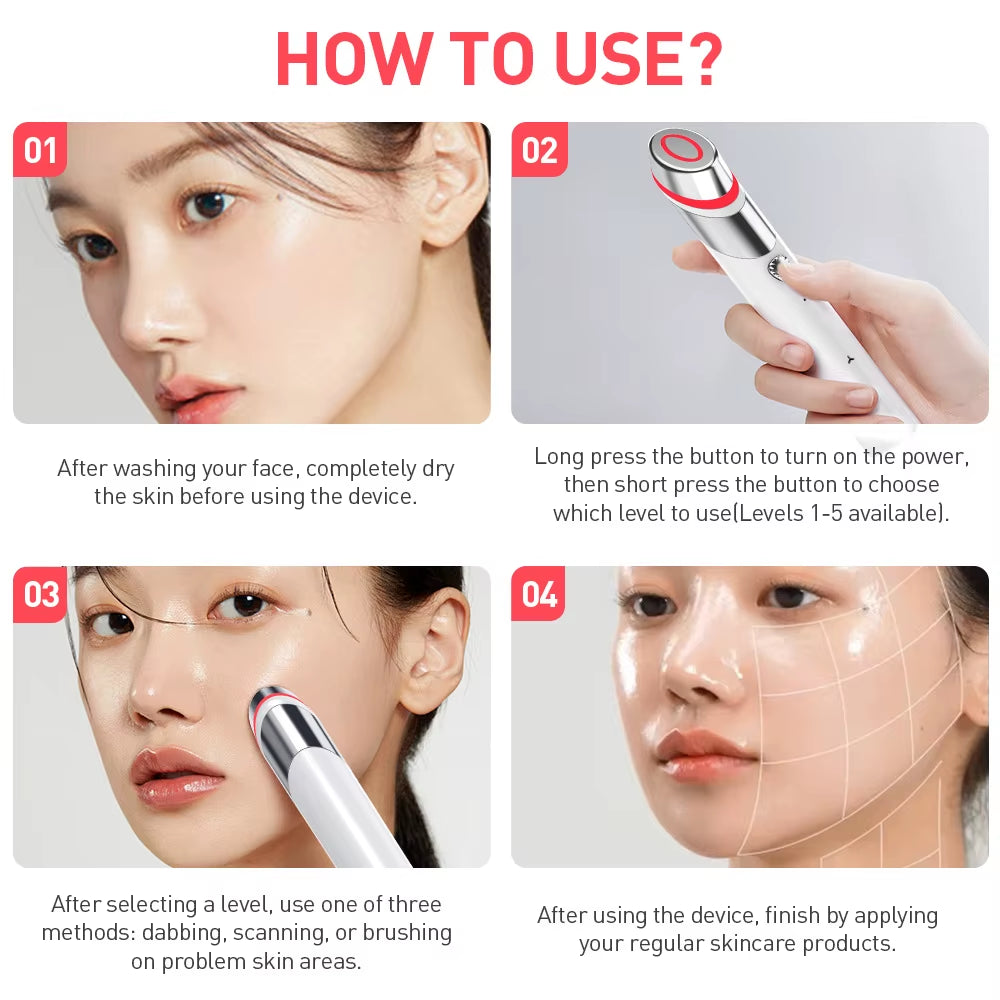 HOW TO USE?

01

After washing your face, completely dry the skin before using the device.

02

Long press the button to turn on the power, then short press the button to choose which level to use(Levels 1-5 available).

03

After selecting a level, use one of three methods: dabbing, scanning, or brushing on problem skin areas.

04

After using the device, finish by applying your regular skincare products.